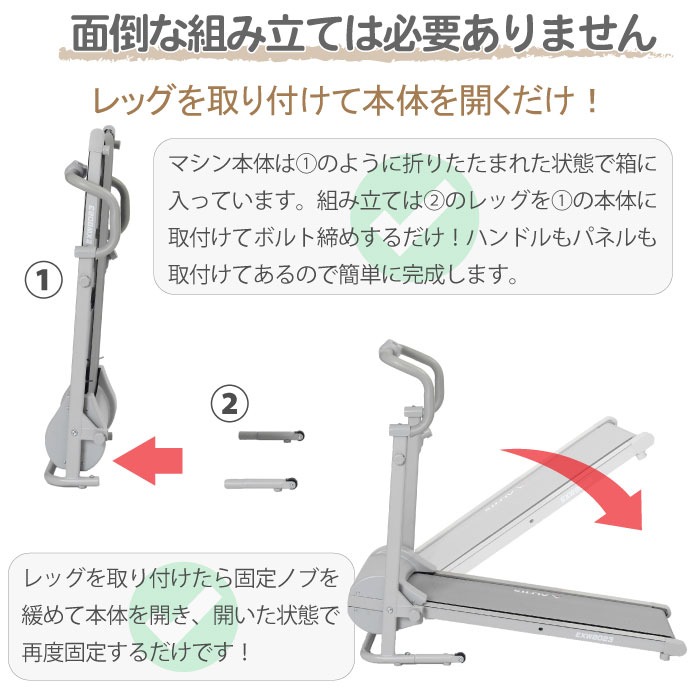 面倒な組み立ては必要ありません

レッグを取り付けて本体を開くだけ！

マシン本体は①のように折りたたまれた状態で箱に入っています。組み立ては②のレッグを①の本体に取付けてボルト締めするだけ！ハンドルもパネルも取付けてあるので簡単に完成します。

①

②

レッグを取り付けたら固定ノブを緩めて本体を開き、開いた状態で再度固定するだけです！

EXW8023