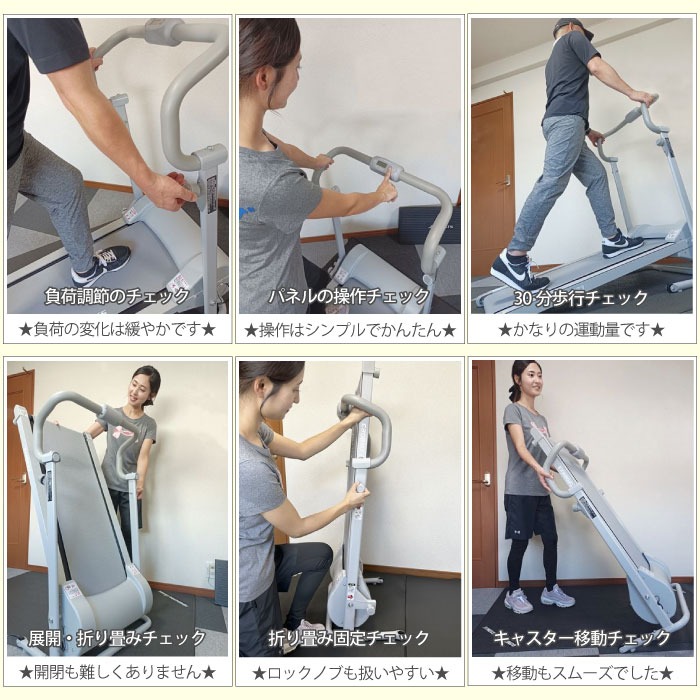 負荷調節のチェック

★負荷の変化は緩やかです★

パネルの操作チェック

★操作はシンプルでかんたん★

30分歩行チェック

★かなりの運動量です★

展開・折り畳みチェック

★開閉も難しくありません★

折り畳み固定チェック

★ロックノブも扱いやすい★

キャスター移動チェック

★移動もスムーズでした★